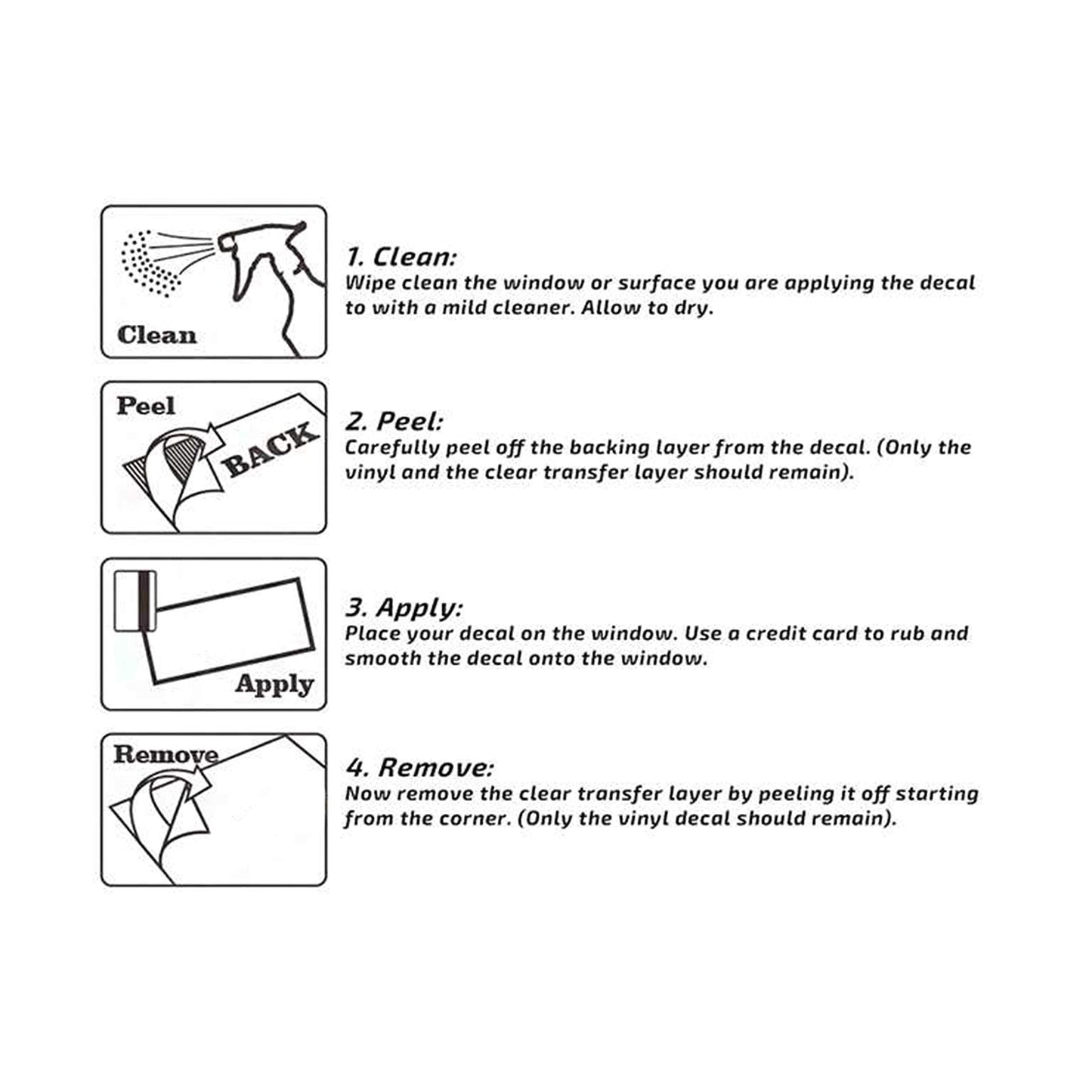 Clean

1. Clean:
Wipe clean the window or surface you are applying the decal to with a mild cleaner. Allow to dry.

Peel

BACK

2. Peel:
Carefully peel off the backing layer from the decal. (Only the vinyl and the clear transfer layer should remain).

Apply

3. Apply:
Place your decal on the window. Use a credit card to rub and smooth the decal onto the window.

Remove

4. Remove:
Now remove the clear transfer layer by peeling it off starting from the corner. (Only the vinyl decal should remain).