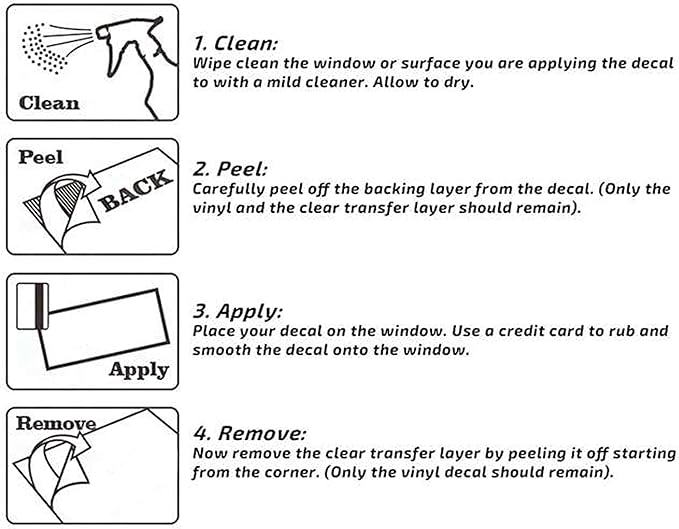 Clean

1. Clean:
Wipe clean the window or surface you are applying the decal to with a mild cleaner. Allow to dry.

Peel

BACK

2. Peel:
Carefully peel off the backing layer from the decal. (Only the vinyl and the clear transfer layer should remain).

Apply

3. Apply:
Place your decal on the window. Use a credit card to rub and smooth the decal onto the window.

Remove

4. Remove:
Now remove the clear transfer layer by peeling it off starting from the corner. (Only the vinyl decal should remain).