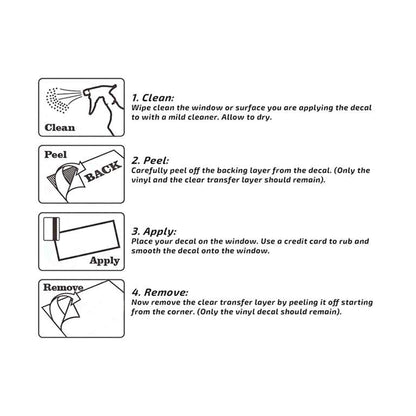 Clean

1. Clean:
Wipe clean the window or surface you are applying the decal to with a mild cleaner. Allow to dry.

Peel
BACK

2. Peel:
Carefully peel off the backing layer from the decal. (Only the vinyl and the clear transfer layer should remain).

Apply

3. Apply:
Place your decal on the window. Use a credit card to rub and smooth the decal onto the window.

Remove

4. Remove:
Now remove the clear transfer layer by peeling it off starting from the corner. (Only the vinyl decal should remain).